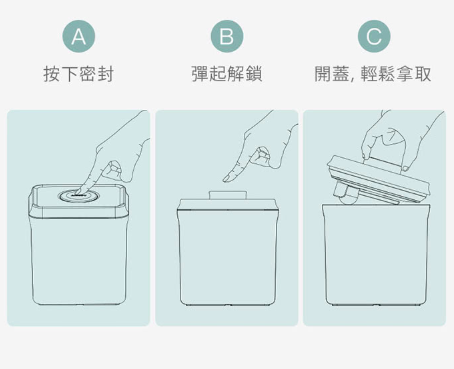 A
按下密封

B
彈起解鎖

C
開蓋, 輕鬆拿取